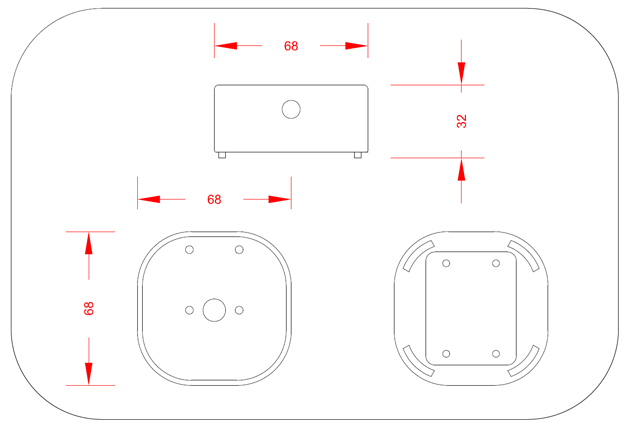 68

32

68

68